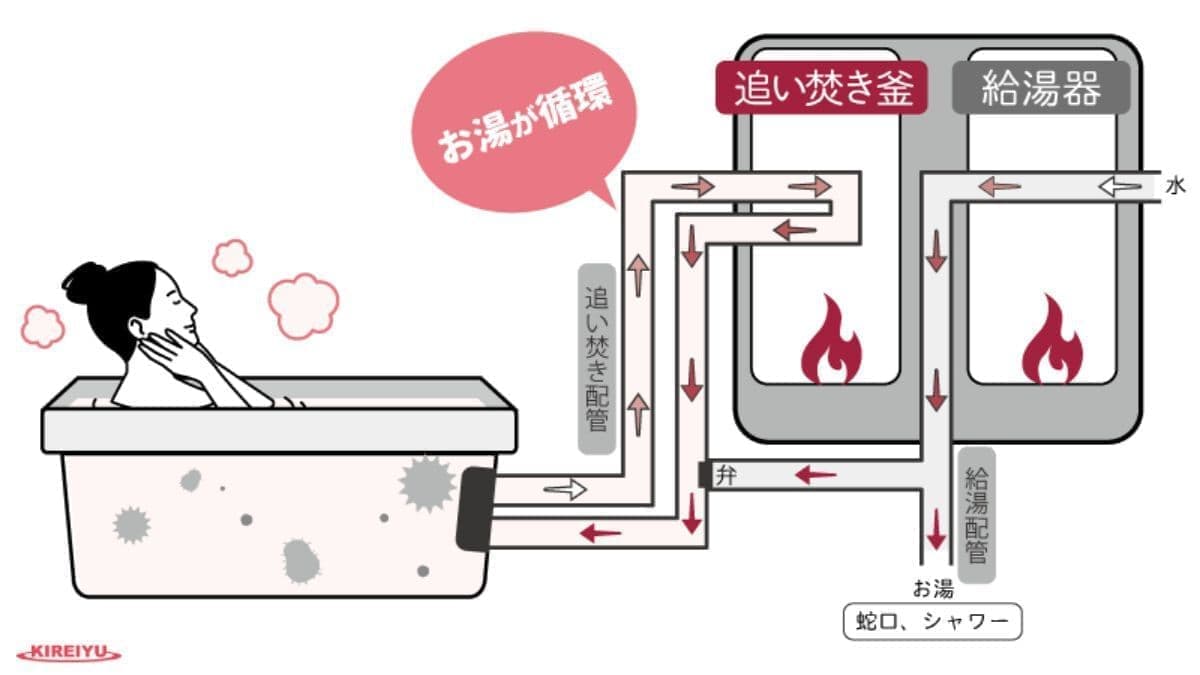 お湯が循環

追い焚き釜

給湯器

水

追い焚き配管

弁

給湯配管

お湯

蛇口、シャワー

KIREIYU